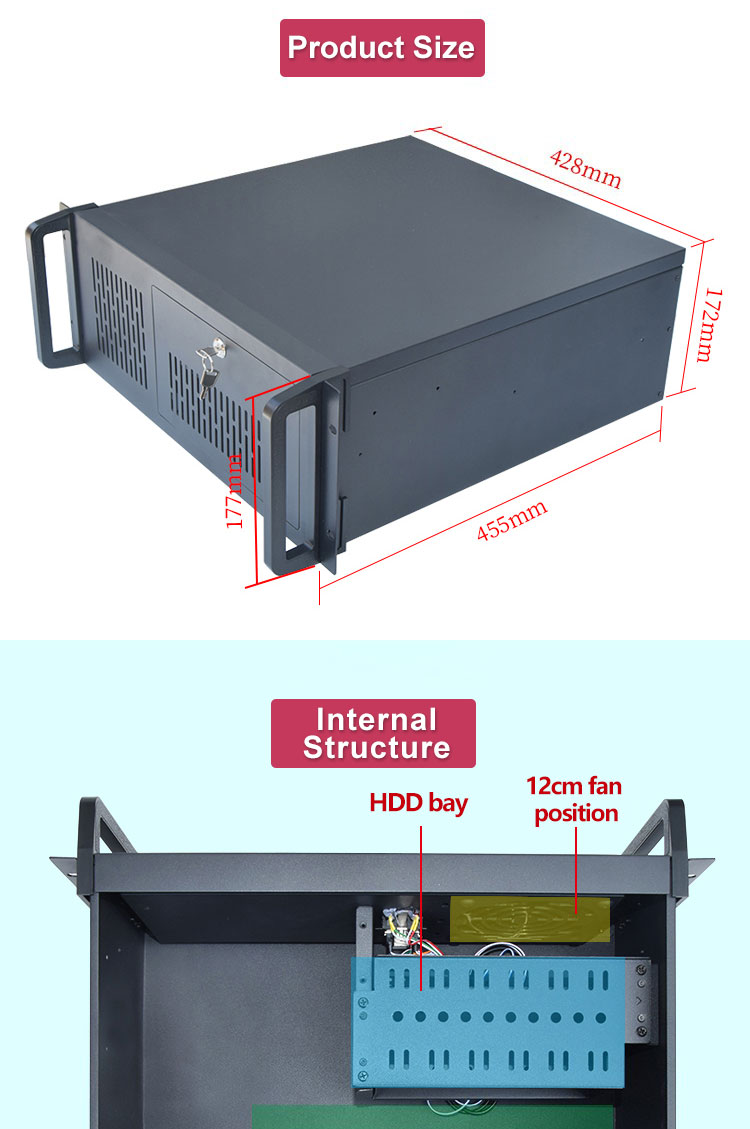 Product Size

428mm

172mm

177mm

455mm

Internal Structure

HDD bay

12cm fan position