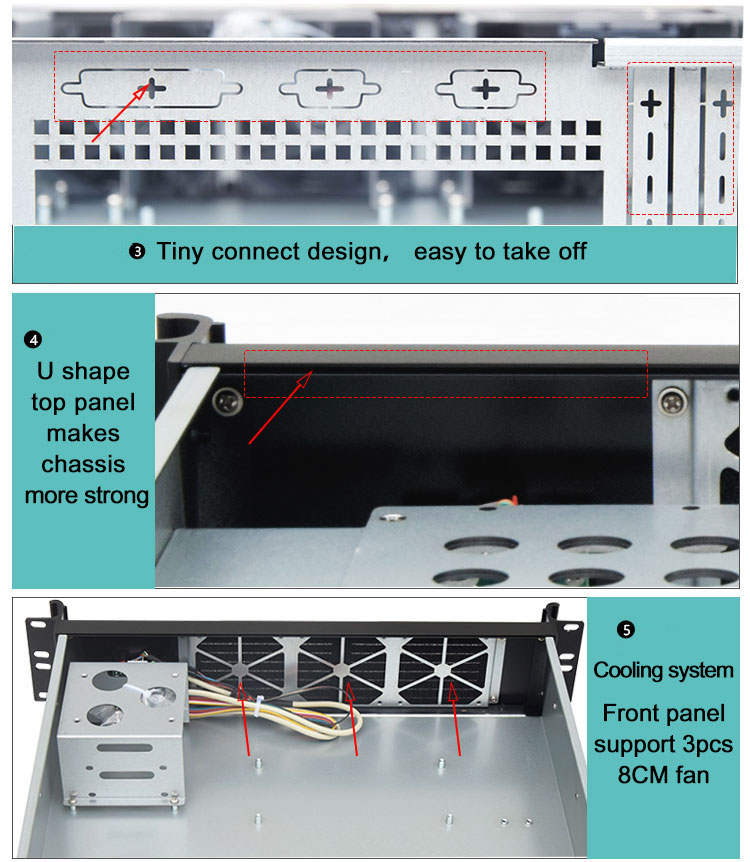 ❸ Tiny connect design， easy to take off

❹
U shape top panel makes chassis more strong

❺
Cooling system
Front panel support 3pcs 8CM fan