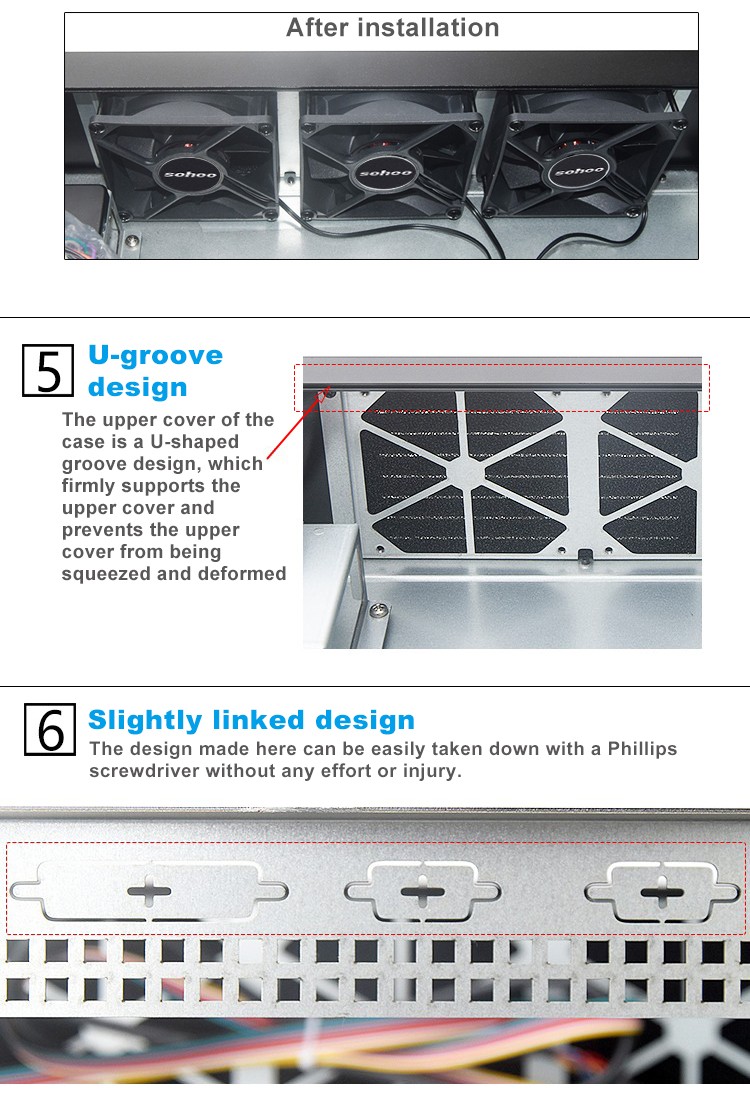 After installation

sohoo

sohoo

sohoo

5 U-groove design

The upper cover of the case is a U-shaped groove design, which firmly supports the upper cover and prevents the upper cover from being squeezed and deformed

6 Slightly linked design

The design made here can be easily taken down with a Phillips screwdriver without any effort or injury.