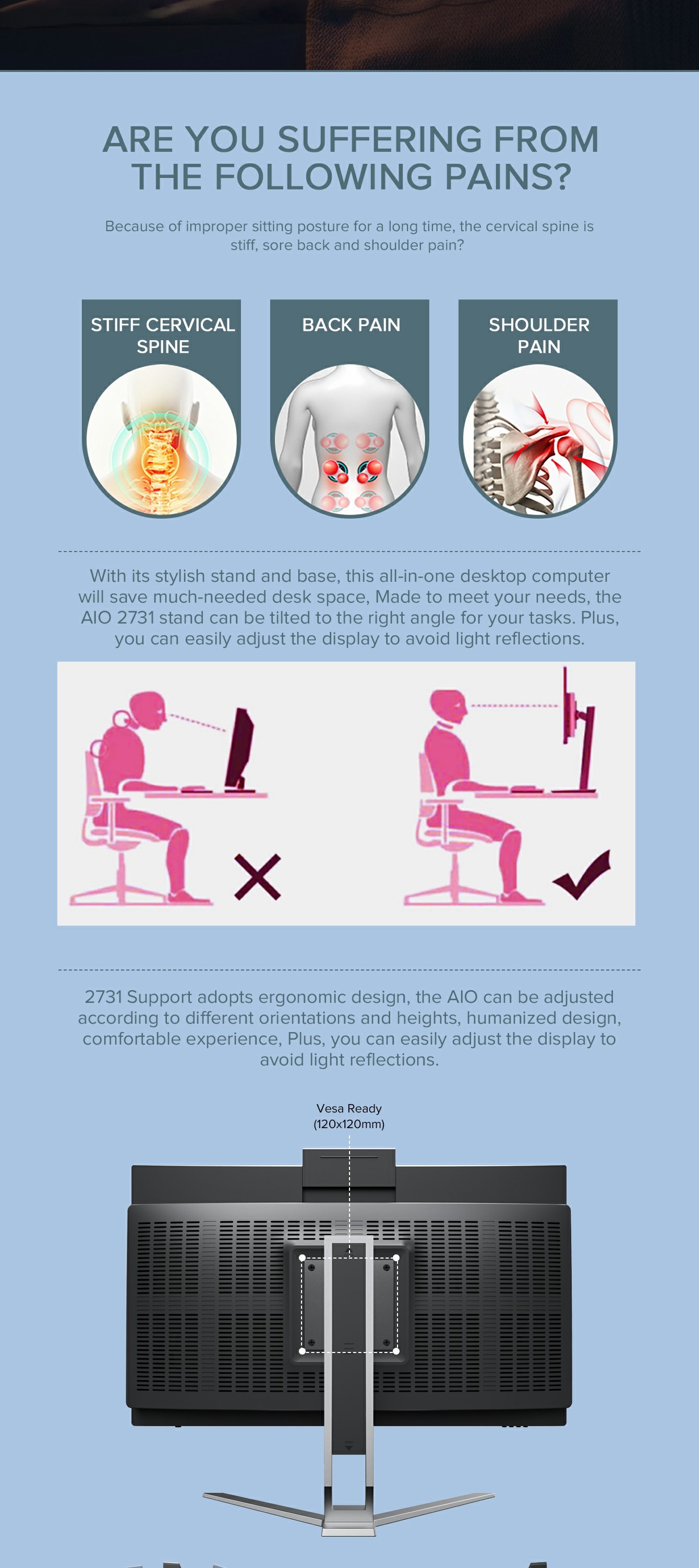 ARE YOU SUFFERING FROM THE FOLLOWING PAINS?

Because of improper sitting posture for a long time, the cervical spine is stiff, sore back and shoulder pain?

STIFF CERVICAL SPINE

BACK PAIN

SHOULDER PAIN

With its stylish stand and base, this all-in-one desktop computer will save much-needed desk space, Made to meet your needs, the AIO 2731 stand can be tilted to the right angle for your tasks. Plus, you can easily adjust the display to avoid light reflections.

2731 Support adopts ergonomic design, the AIO can be adjusted according to different orientations and heights, humanized design, comfortable experience, Plus, you can easily adjust the display to avoid light reflections.

Vesa Ready (120x120mm)