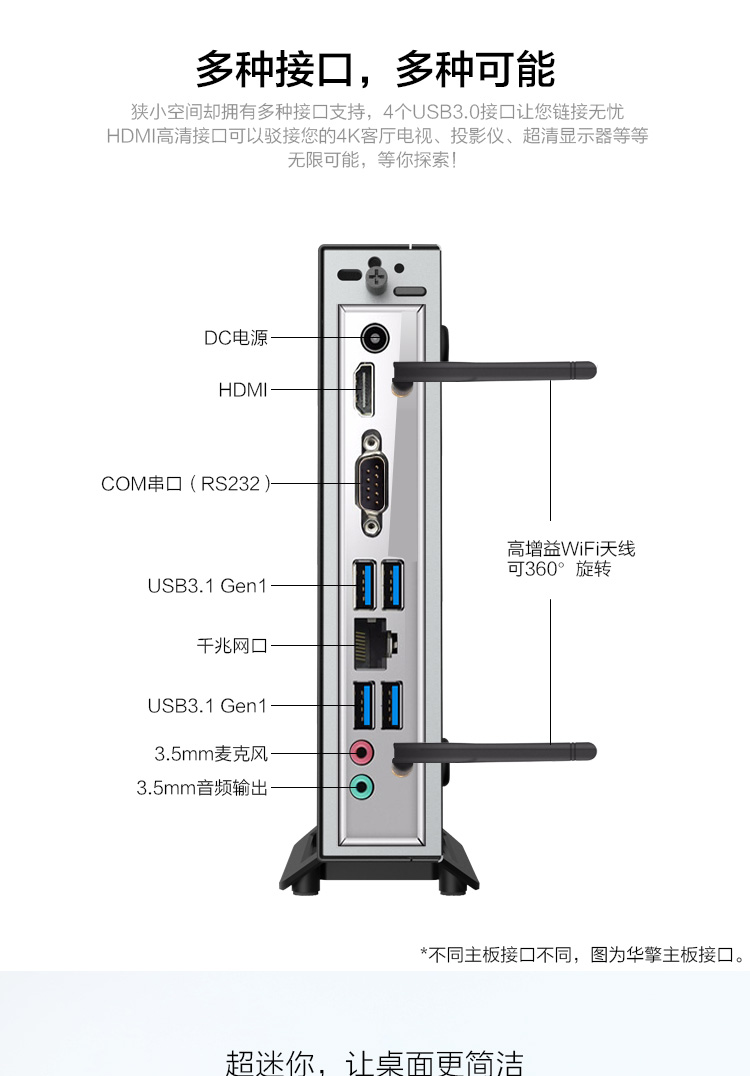 多种接口，多种可能

狭小空间却拥有多种接口支持，4个USB3.0接口让您链接无忧
HDMI高清接口可以驳接您的4K客厅电视、投影仪、超清显示器等等
无限可能，等你探索！

DC电源
HDMI
COM串口（RS232）
USB3.1 Gen1
千兆网口
USB3.1 Gen1
3.5mm麦克风
3.5mm音频输出

高增益WiFi天线
可360°旋转

*不同主板接口不同，图为华擎主板接口。

超迷你，让桌面更简洁