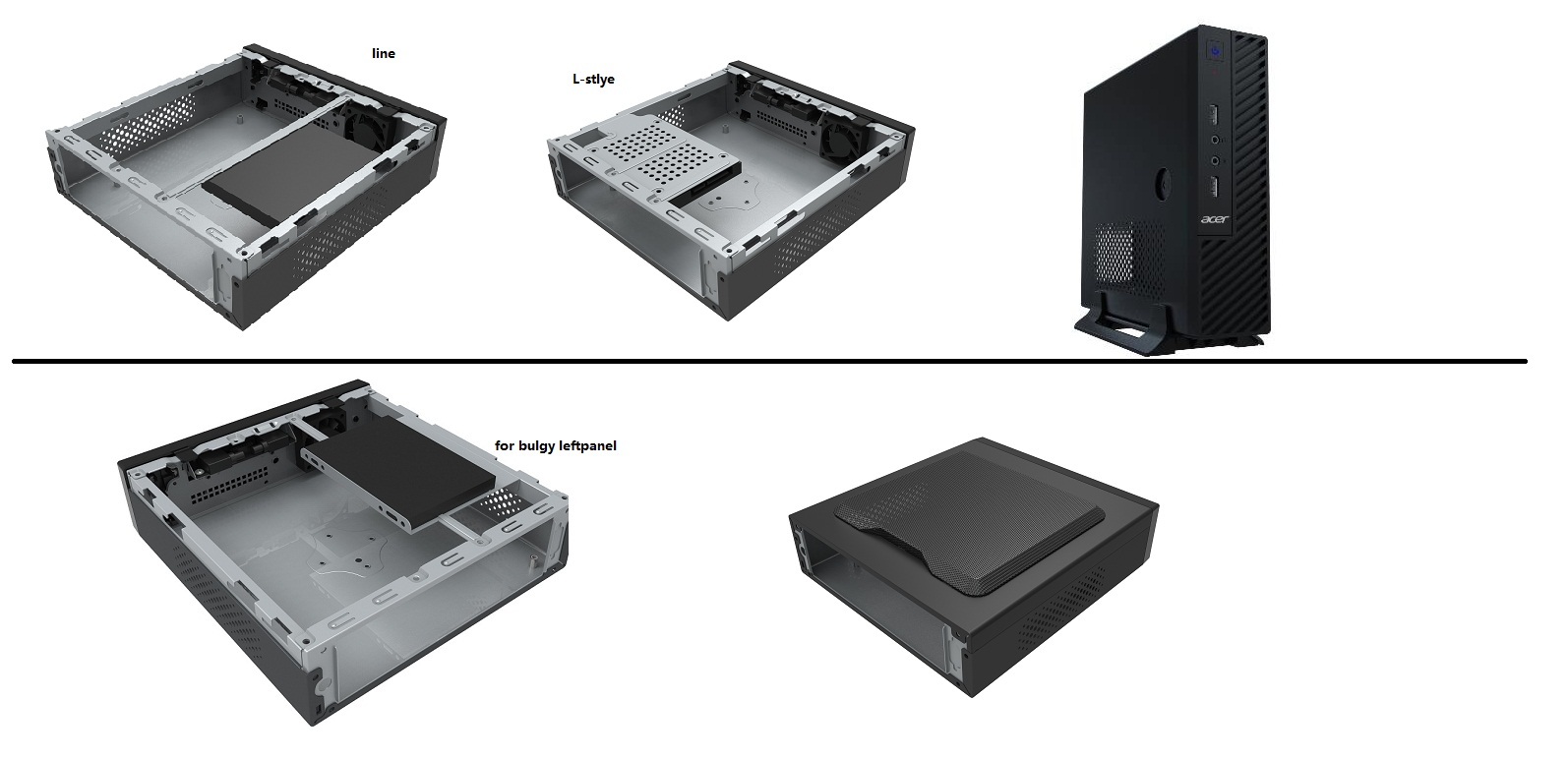 line

L-stlye

acer

for bulgy leftpanel