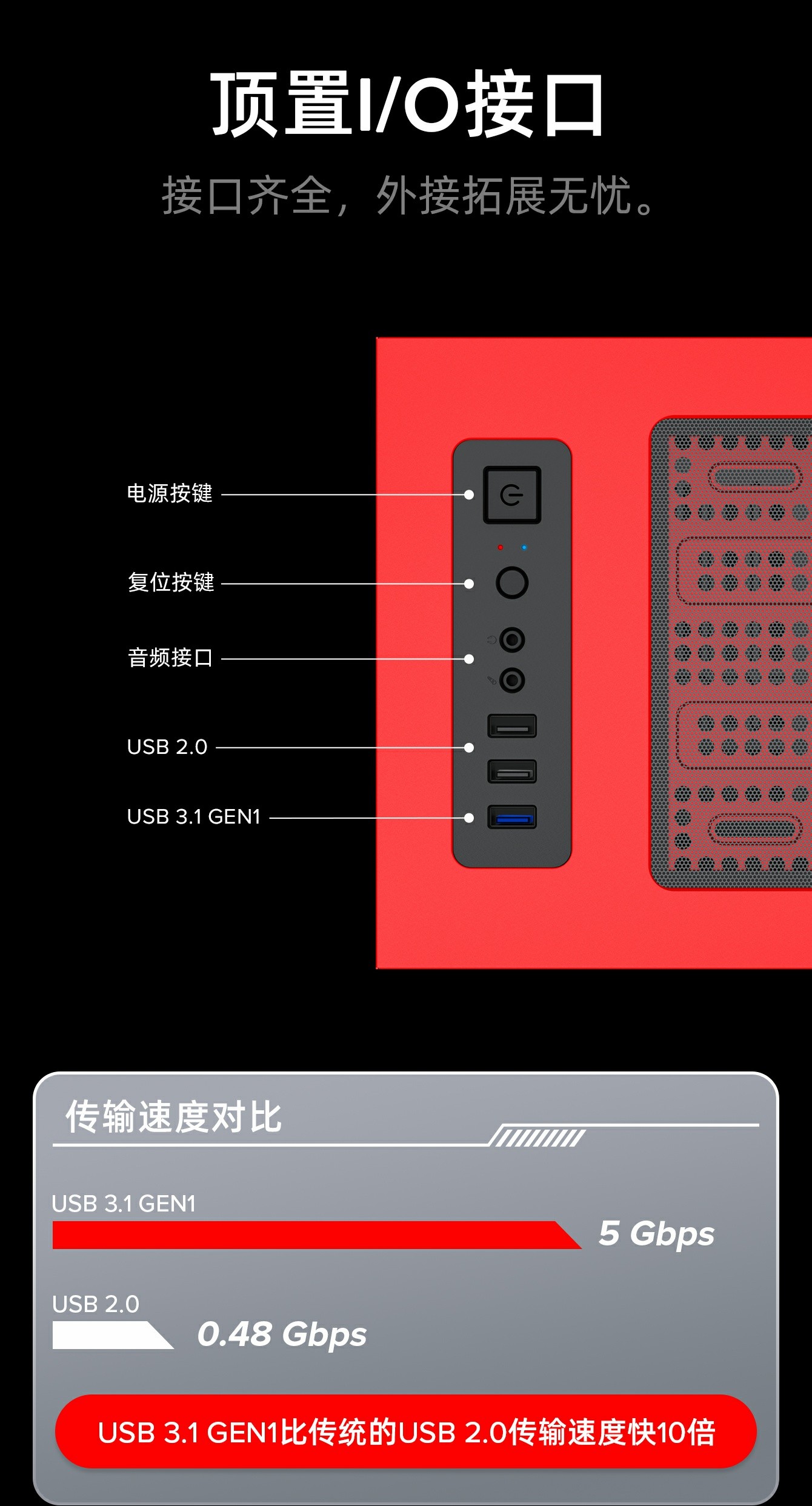 顶置I/O接口

接口齐全，外接拓展无忧。

电源按键

复位按键

音频接口

USB 2.0

USB 3.1 GEN1

传输速度对比

USB 3.1 GEN1

5 Gbps

USB 2.0

0.48 Gbps

USB 3.1 GEN1比传统的USB 2.0传输速度快10倍