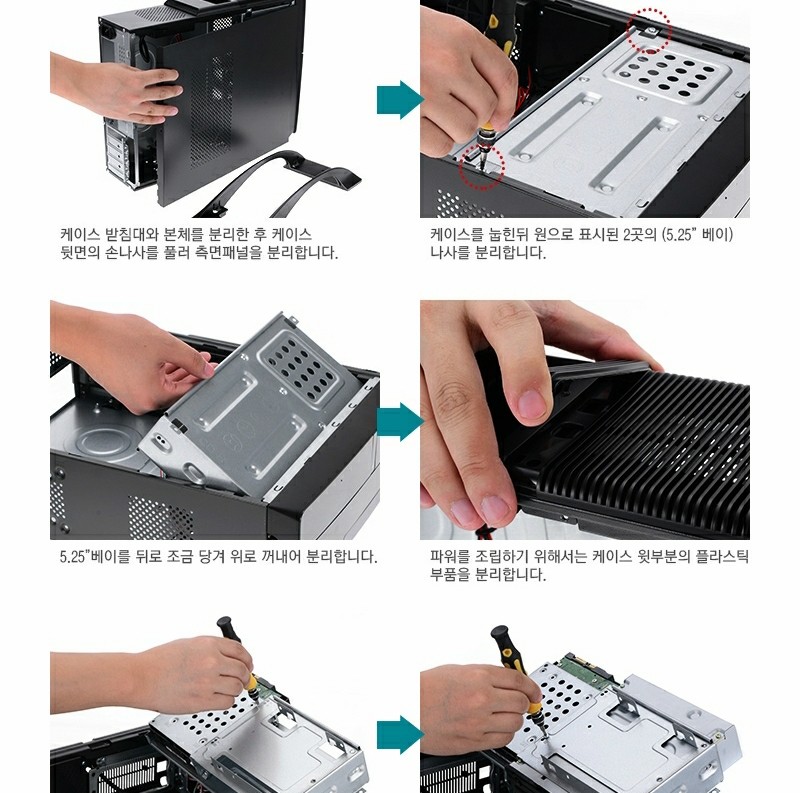 케이스 받침대와 본체를 분리한 후 케이스 뒷면의 손나사를 풀러 측면패널을 분리합니다.

케이스를 눕힌뒤 원으로 표시된 2곳의 (5.25" 베이) 나사를 분리합니다.

5.25"베이를 뒤로 조금 당겨 위로 꺼내어 분리합니다.

파워를 조립하기 위해서는 케이스 윗부분의 플라스틱 부품을 분리합니다.