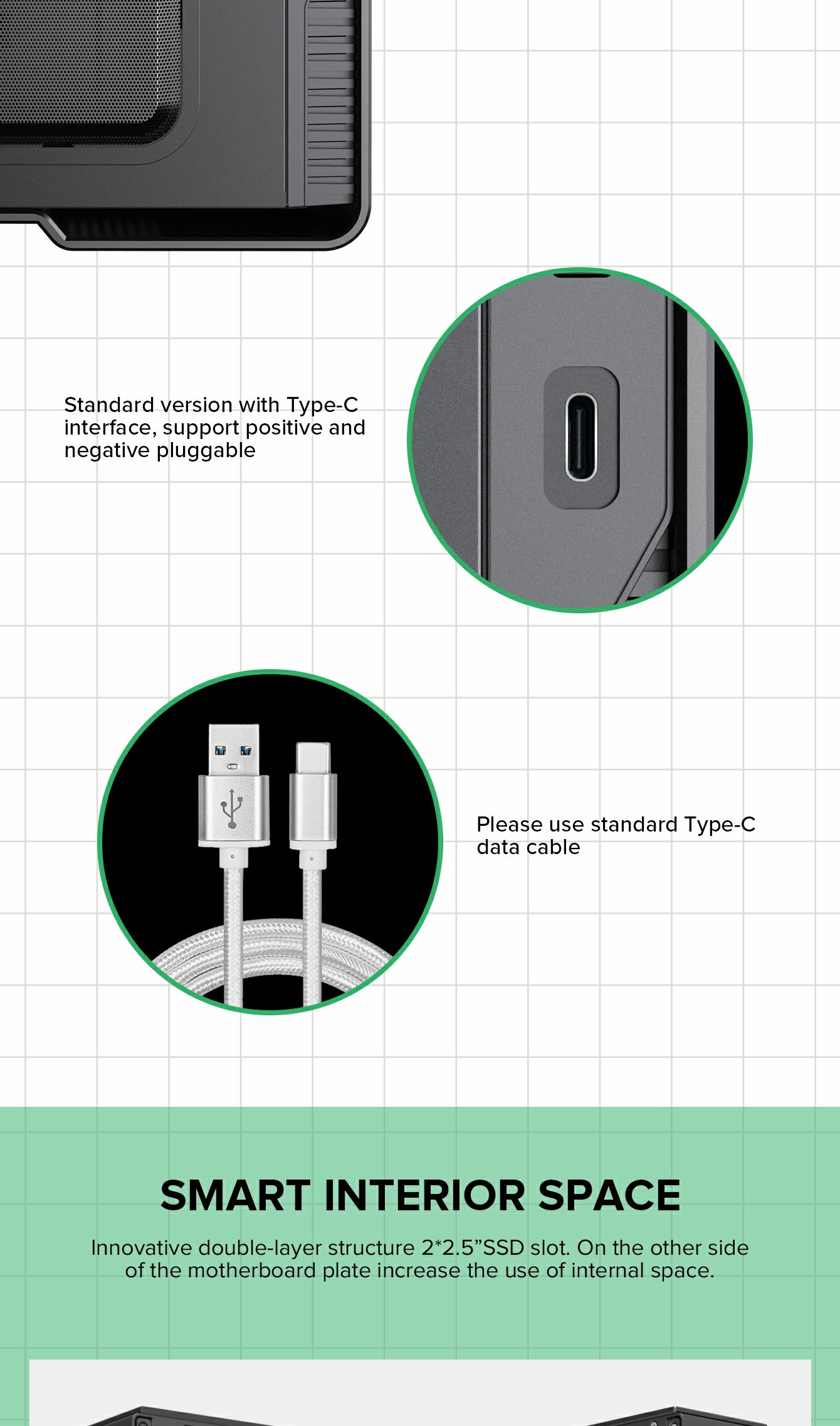 Standard version with Type-C interface, support positive and negative pluggable

Please use standard Type-C data cable

SMART INTERIOR SPACE

Innovative double-layer structure 2*2.5”SSD slot. On the other side of the motherboard plate increase the use of internal space.