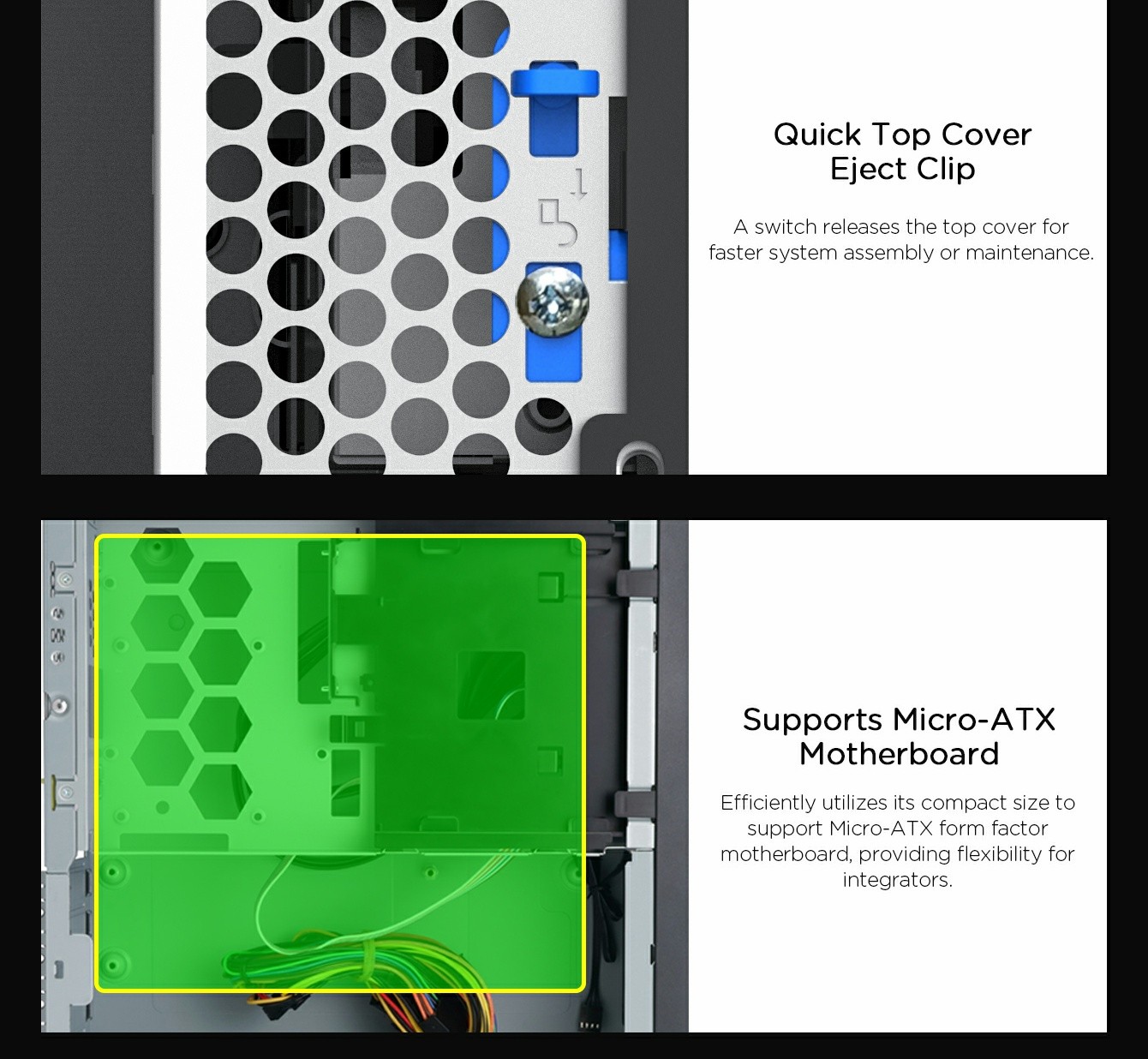 Quick Top Cover Eject Clip

A switch releases the top cover for faster system assembly or maintenance.

Supports Micro-ATX Motherboard

Efficiently utilizes its compact size to support Micro-ATX form factor motherboard, providing flexibility for integrators.