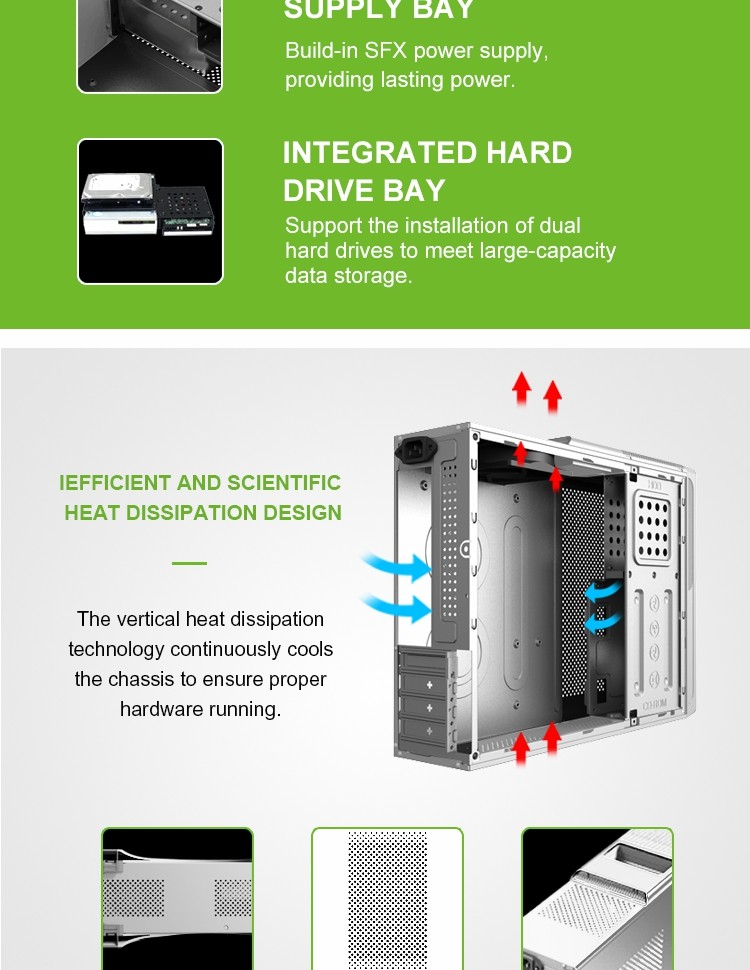 SUPPLY BAY

Build-in SFX power supply, providing lasting power.

INTEGRATED HARD DRIVE BAY

Support the installation of dual hard drives to meet large-capacity data storage.

IEFFICIENT AND SCIENTIFIC HEAT DISSIPATION DESIGN

The vertical heat dissipation technology continuously cools the chassis to ensure proper hardware running.