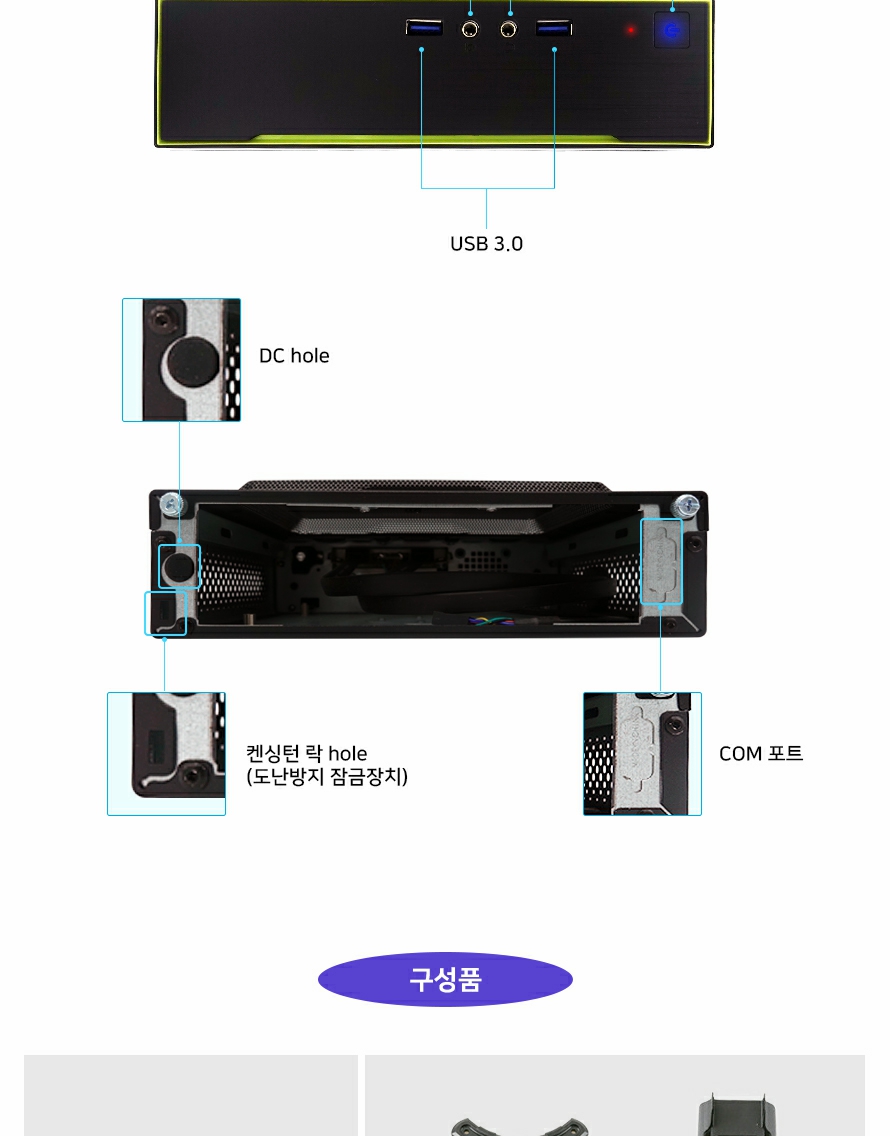 USB 3.0

DC hole

켄싱턴 락 hole
(도난방지 잠금장치)

COM 포트

구성품