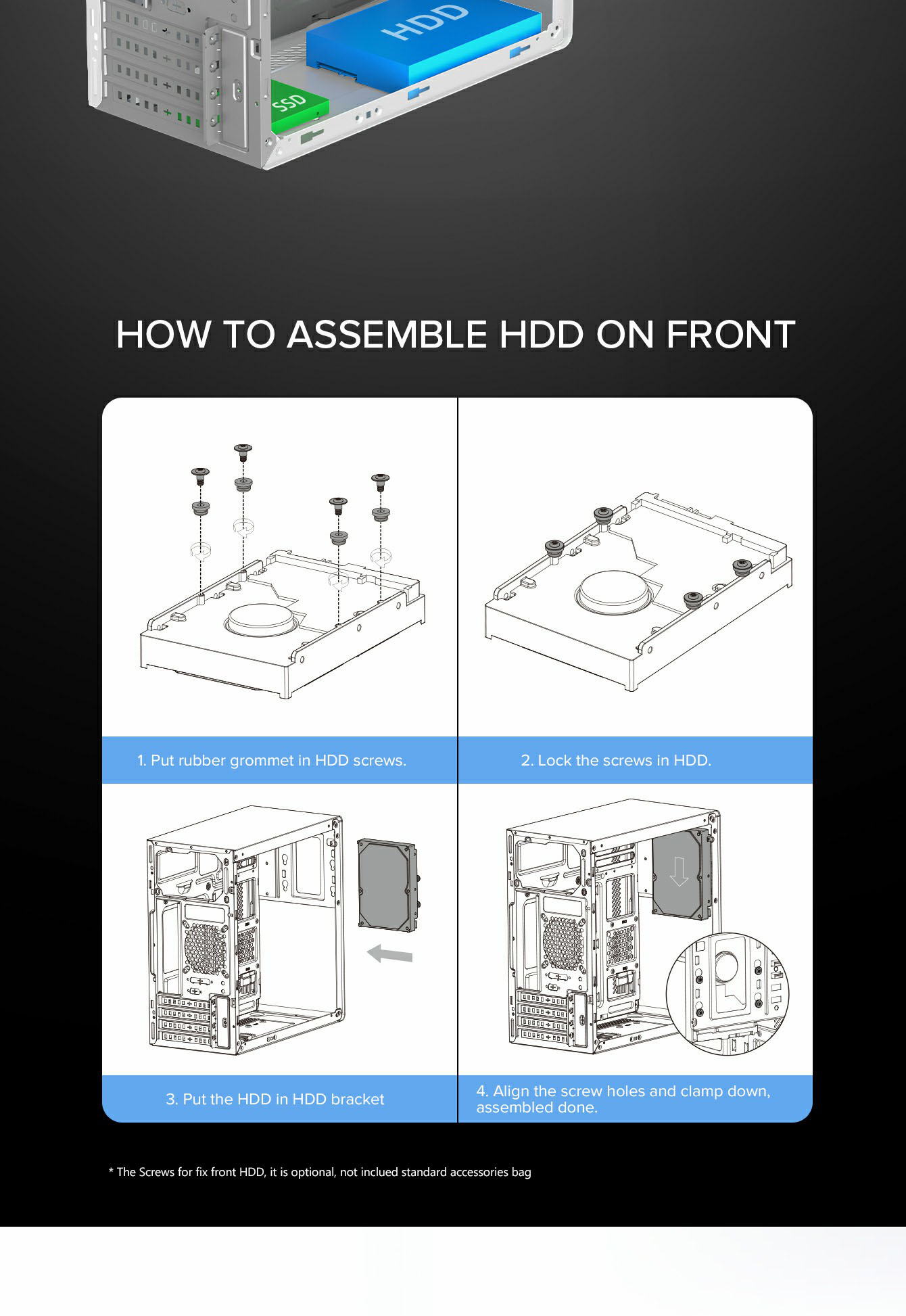 HDD

SSD

HOW TO ASSEMBLE HDD ON FRONT

1. Put rubber grommet in HDD screws.

2. Lock the screws in HDD.

3. Put the HDD in HDD bracket

4. Align the screw holes and clamp down, assembled done.

* The Screws for fix front HDD, it is optional, not inclued standard accessories bag