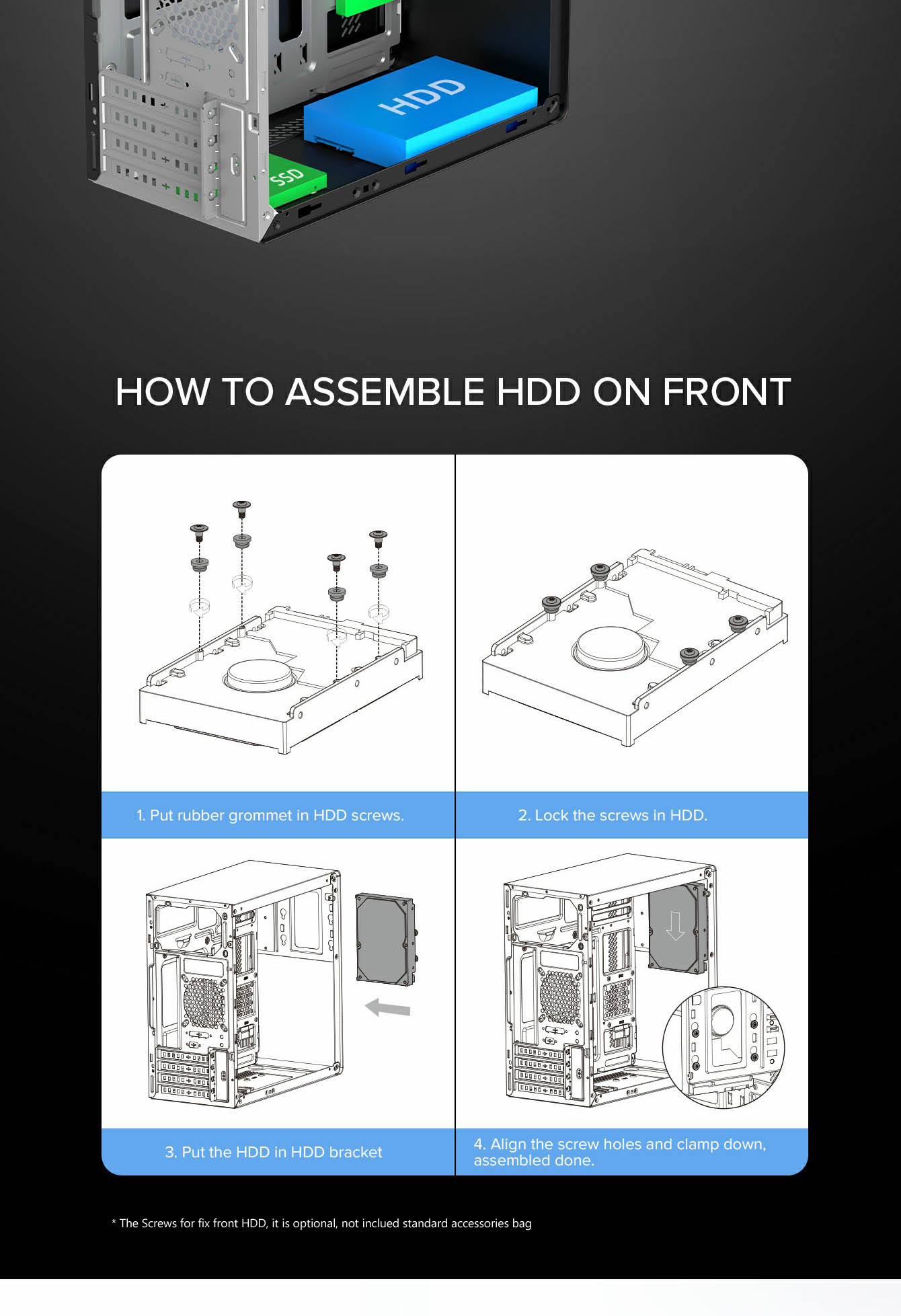 HDD

SSD

HOW TO ASSEMBLE HDD ON FRONT

1. Put rubber grommet in HDD screws.

2. Lock the screws in HDD.

3. Put the HDD in HDD bracket

4. Align the screw holes and clamp down, assembled done.

* The Screws for fix front HDD, it is optional, not inclued standard accessories bag