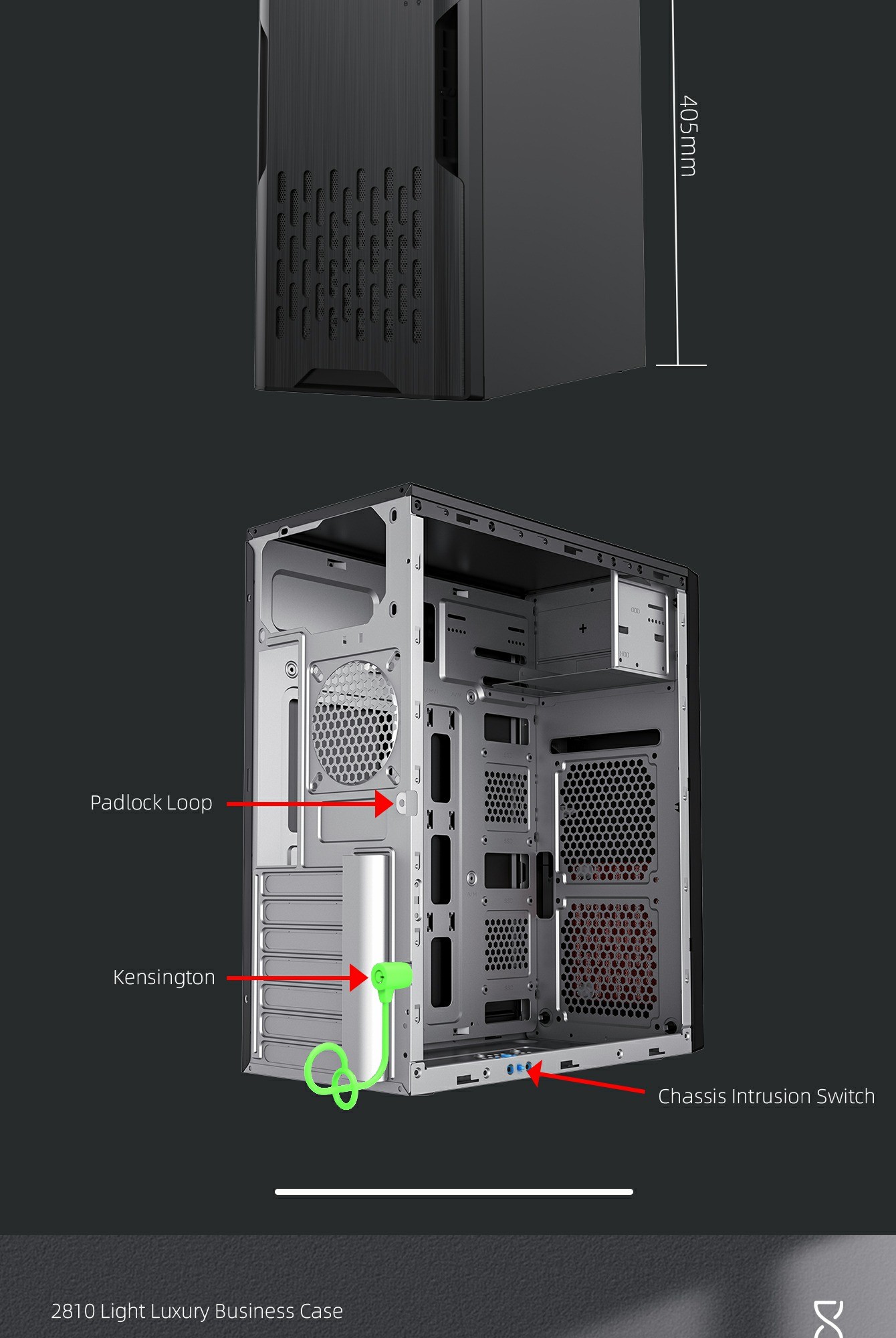 405mm

Padlock Loop

Kensington

Chassis Intrusion Switch

2810 Light Luxury Business Case