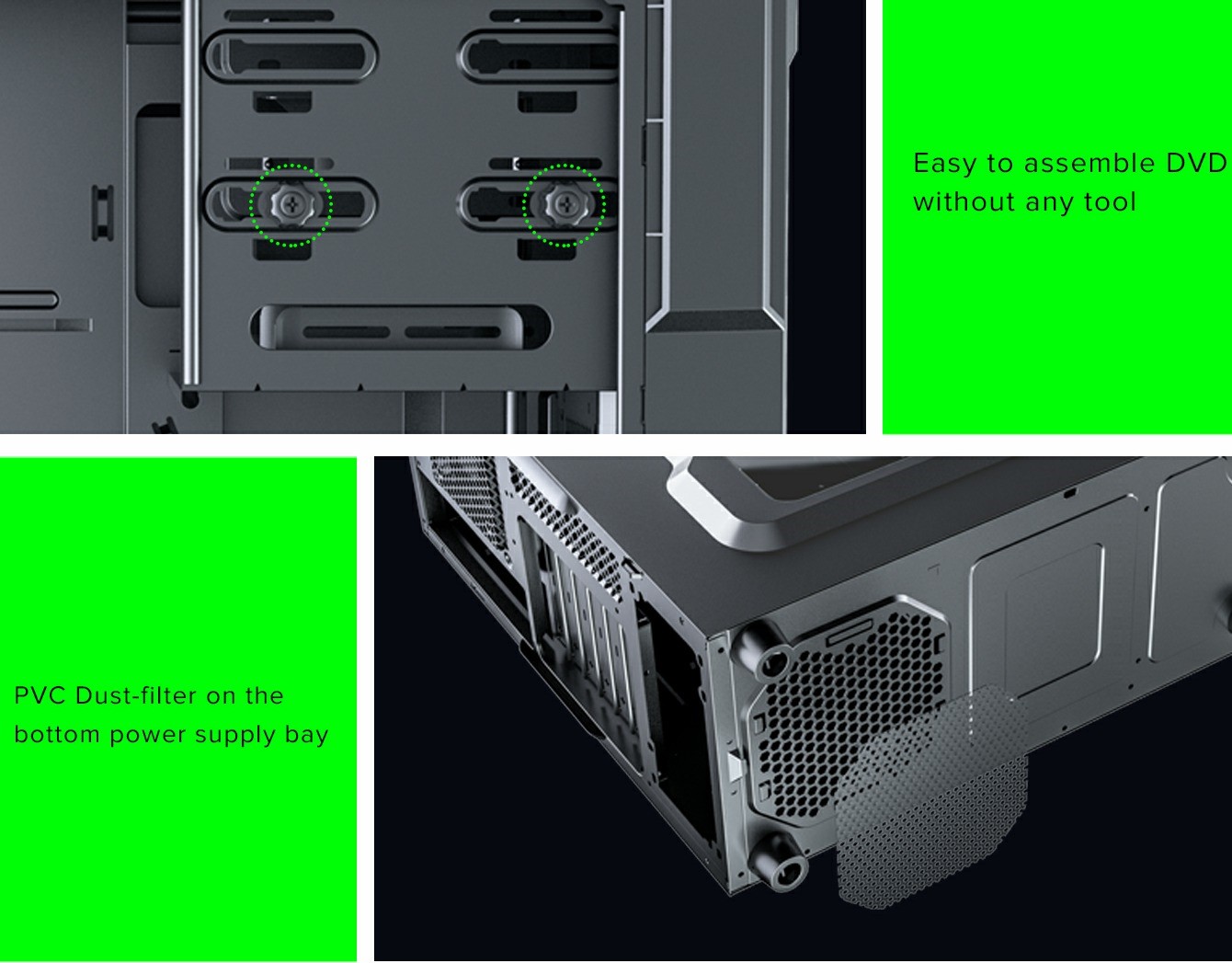 Easy to assemble DVD without any tool

PVC Dust-filter on the bottom power supply bay