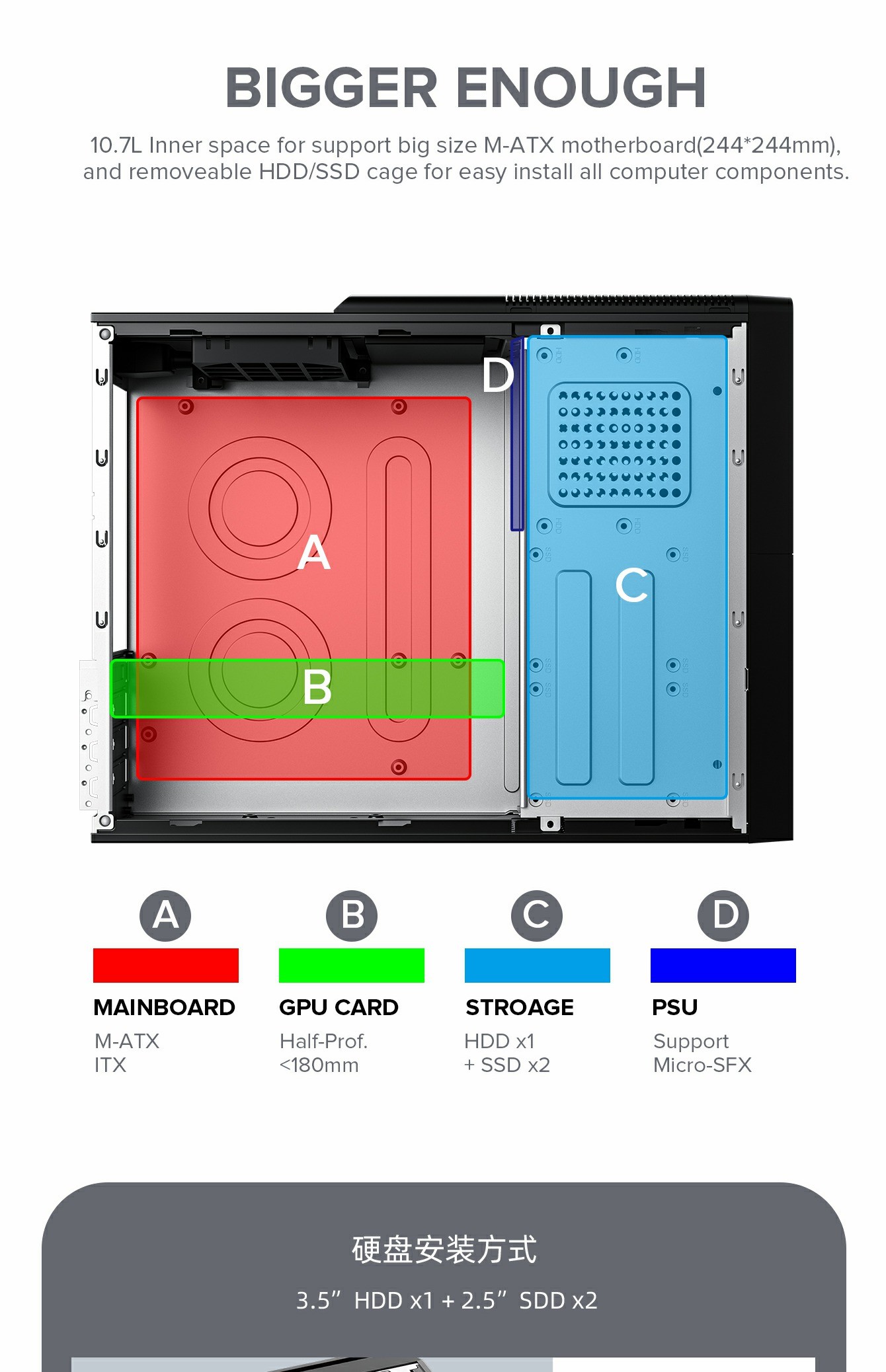 BIGGER ENOUGH

10.7L Inner space for support big size M-ATX motherboard(244*244mm), and removeable HDD/SSD cage for easy install all computer components.

D

A

C

B

A
MAINBOARD
M-ATX
ITX

B
GPU CARD
Half-Prof.
<180mm

C
STROAGE
HDD x1
+ SSD x2

D
PSU
Support
Micro-SFX

硬盘安装方式

3.5” HDD x1 + 2.5” SDD x2