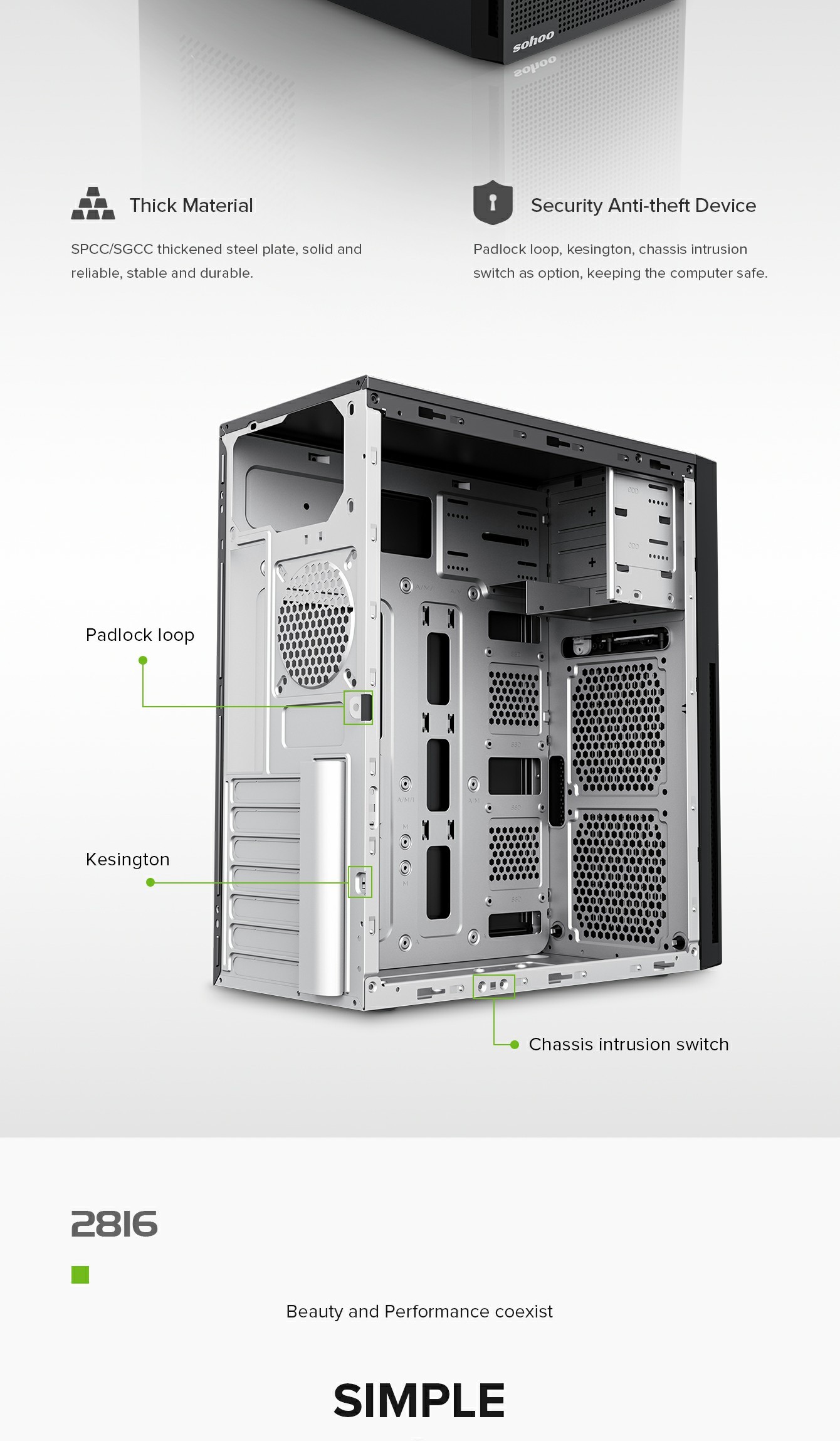 sohoo

Thick Material

SPCC/SGCC thickened steel plate, solid and reliable, stable and durable.

Security Anti-theft Device

Padlock loop, kesington, chassis intrusion switch as option, keeping the computer safe.

Padlock loop

Kesington

Chassis intrusion switch

2816

Beauty and Performance coexist

SIMPLE